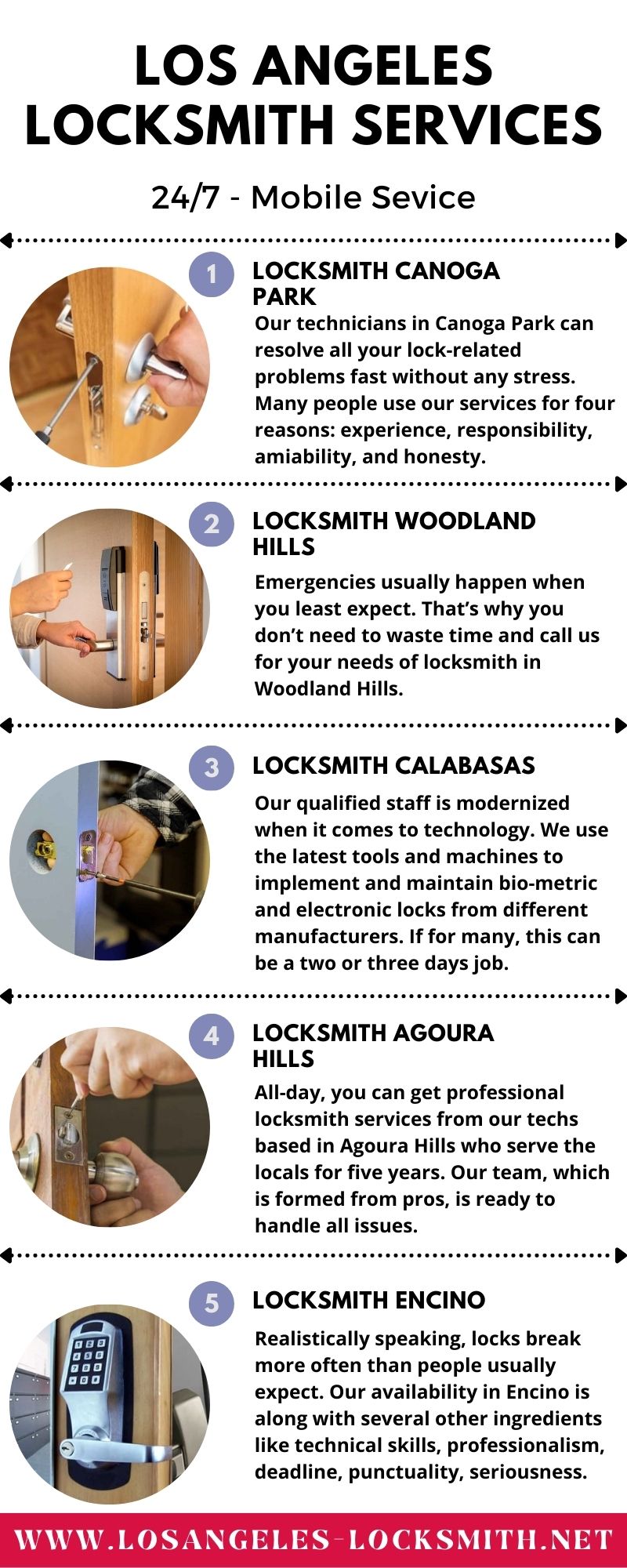 LOS ANGELES LOCKSMITH SERVICES

24/7 - Mobile Sevice

1

LOCKSMITH CANOGA PARK

Our technicians in Canoga Park can resolve all your lock-related problems fast without any stress. Many people use our services for four reasons: experience, responsibility, amiability, and honesty.

2

LOCKSMITH WOODLAND HILLS

Emergencies usually happen when you least expect. That's why you don't need to waste time and call us for your needs of locksmith in Woodland Hills.

3

LOCKSMITH CALABASAS

Our qualified staff is modernized when it comes to technology. We use the latest tools and machines to implement and maintain bio-metric and electronic locks from different manufacturers. If for many, this can be a two or three days job.

4

LOCKSMITH AGOURA HILLS

All-day, you can get professional locksmith services from our techs based in Agoura Hills who serve the locals for five years. Our team, which is formed from pros, is ready to handle all issues.

5

LOCKSMITH ENCINO

Realistically speaking, locks break more often than people usually expect. Our availability in Encino is along with several other ingredients like technical skills, professionalism, deadline, punctuality, seriousness.

WWW.LOSANGELES-LOCKSMITH.NET