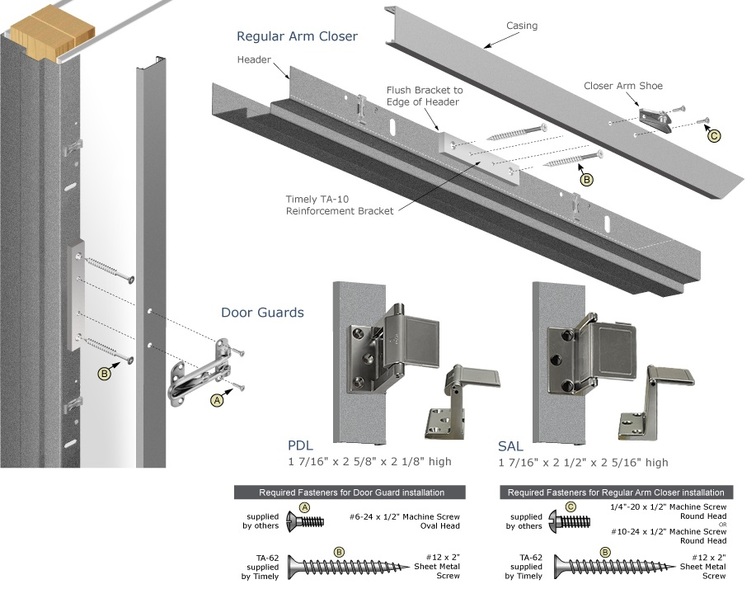 Regular Arm Closer

Casing

Header

Flush Bracket to Edge of Header

Closer Arm Shoe

C

B

Timely TA-10 Reinforcement Bracket

Door Guards

B

A

PDL
1 7/16" x 2 5/8" x 2 1/8" high

SAL
1 7/16" x 2 1/2" x 2 5/16" high

Required Fasteners for Door Guard installation

supplied by others A #6-24 x 1/2" Machine Screw Oval Head

TA-62 supplied by Timely B #12 x 2" Sheet Metal Screw

Required Fasteners for Regular Arm Closer installation

supplied by others C 1/4"-20 x 1/2" Machine Screw Round Head OR #10-24 x 1/2" Machine Screw Round Head

TA-62 supplied by Timely B #12 x 2" Sheet Metal Screw